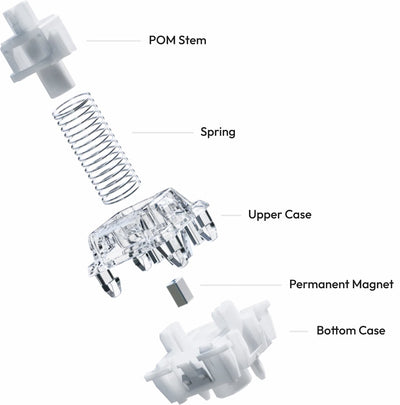 POM Stem

Spring

Upper Case

Permanent Magnet

Bottom Case