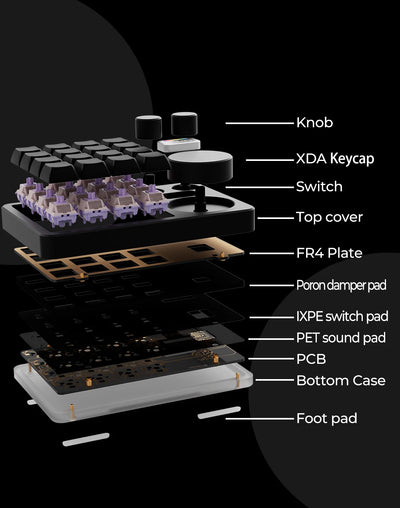 Knob
XDA Keycap
Switch
Top cover
FR4 Plate
Poron damper pad
IXPE switch pad
PET sound pad
PCB
Bottom Case
Foot pad