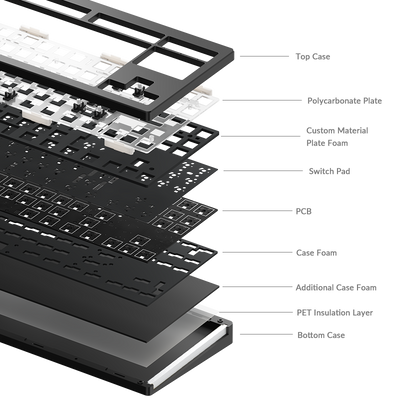 Top Case

Polycarbonate Plate

Custom Material Plate Foam

Switch Pad

PCB

Case Foam

Additional Case Foam

PET Insulation Layer

Bottom Case