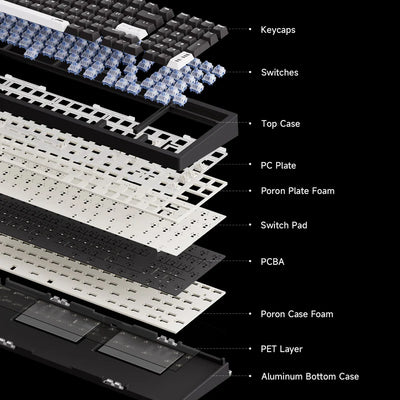 Keycaps

Switches

Top Case

PC Plate

Poron Plate Foam

Switch Pad

PCBA

Poron Case Foam

PET Layer

Aluminum Bottom Case