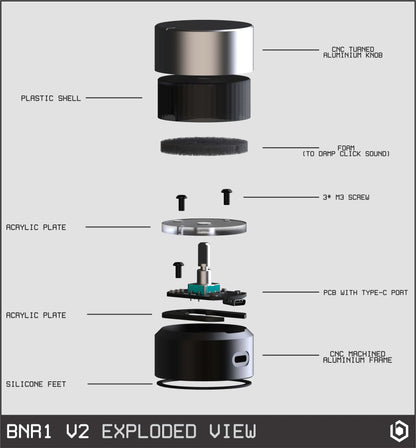 CNC TURNED ALUMINIUM KNOB

PLASTIC SHELL

FOAM (TO DAMP CLICK SOUND)

3* M3 SCREW

ACRYLIC PLATE

PCB WITH TYPE-C PORT

ACRYLIC PLATE

CNC MACHINED ALUMINIUM FRAME

SILICONE FEET

BNR1 V2 EXPLODED VIEW