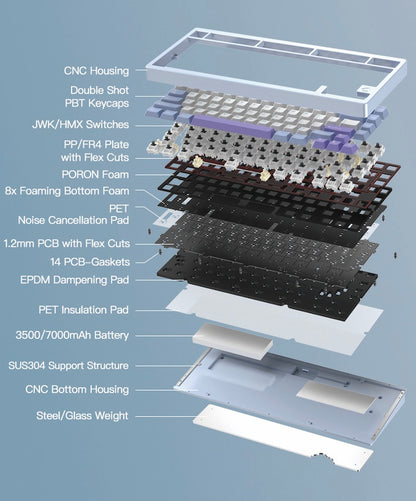 CNC Housing

Double Shot PBT Keycaps

JWK/HMX Switches

PP/FR4 Plate with Flex Cuts

PORON Foam

8x Foaming Bottom Foam

PET Noise Cancellation Pad

1.2mm PCB with Flex Cuts

14 PCB-Gaskets

EPDM Dampening Pad

PET Insulation Pad

3500/7000mAh Battery

SUS304 Support Structure

CNC Bottom Housing

Steel/Glass Weight