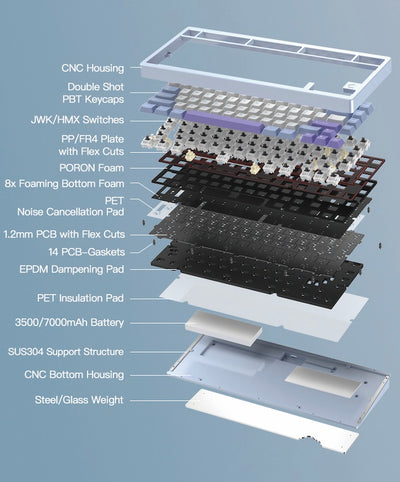 CNC Housing

Double Shot
PBT Keycaps

JWK/HMX Switches

PP/FR4 Plate
with Flex Cuts

PORON Foam

8x Foaming Bottom Foam

PET
Noise Cancellation Pad

1.2mm PCB with Flex Cuts

14 PCB-Gaskets

EPDM Dampening Pad

PET Insulation Pad

3500/7000mAh Battery

SUS304 Support Structure

CNC Bottom Housing

Steel/Glass Weight