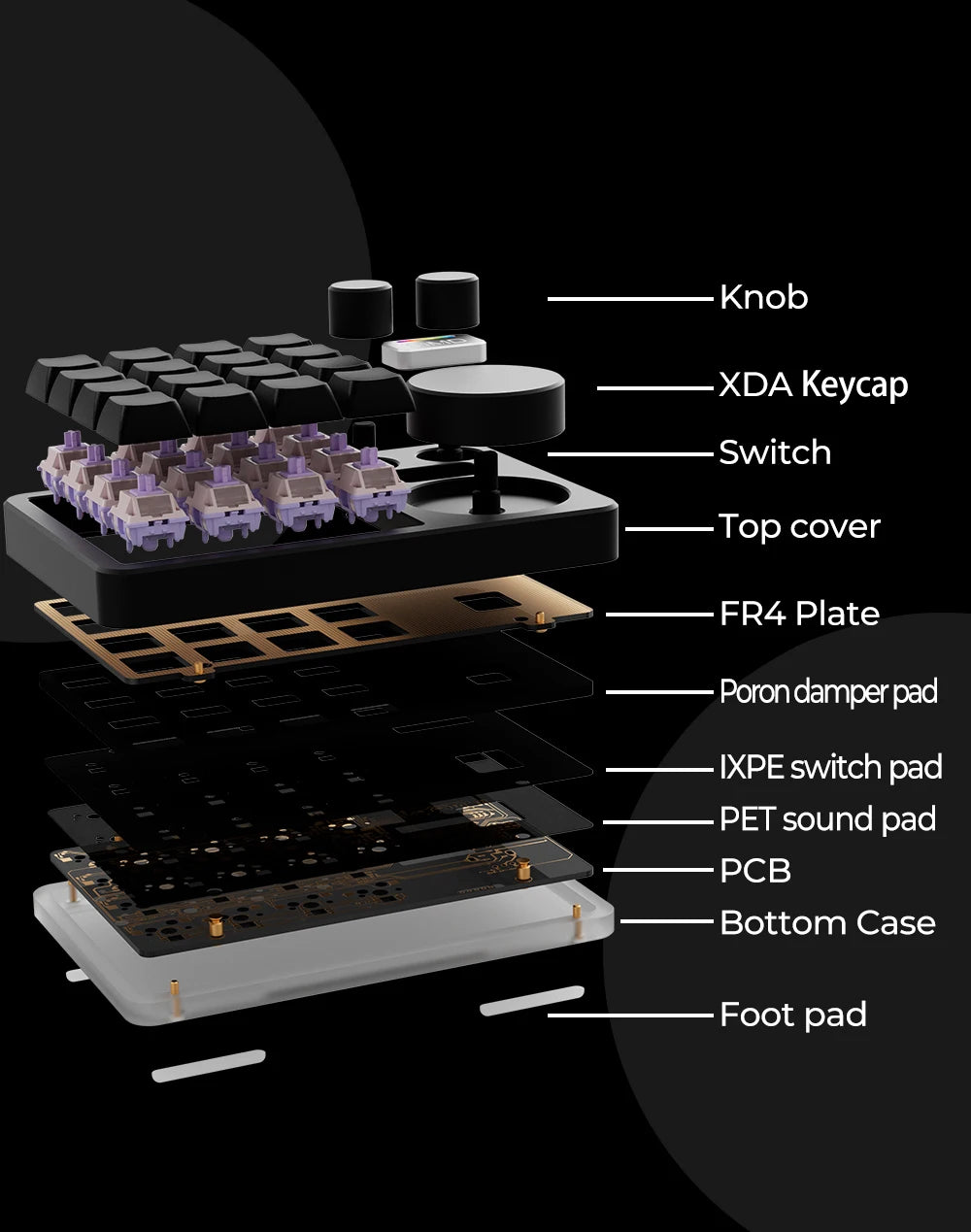 Knob
XDA Keycap
Switch
Top cover
FR4 Plate
Poron damper pad
IXPE switch pad
PET sound pad
PCB
Bottom Case
Foot pad