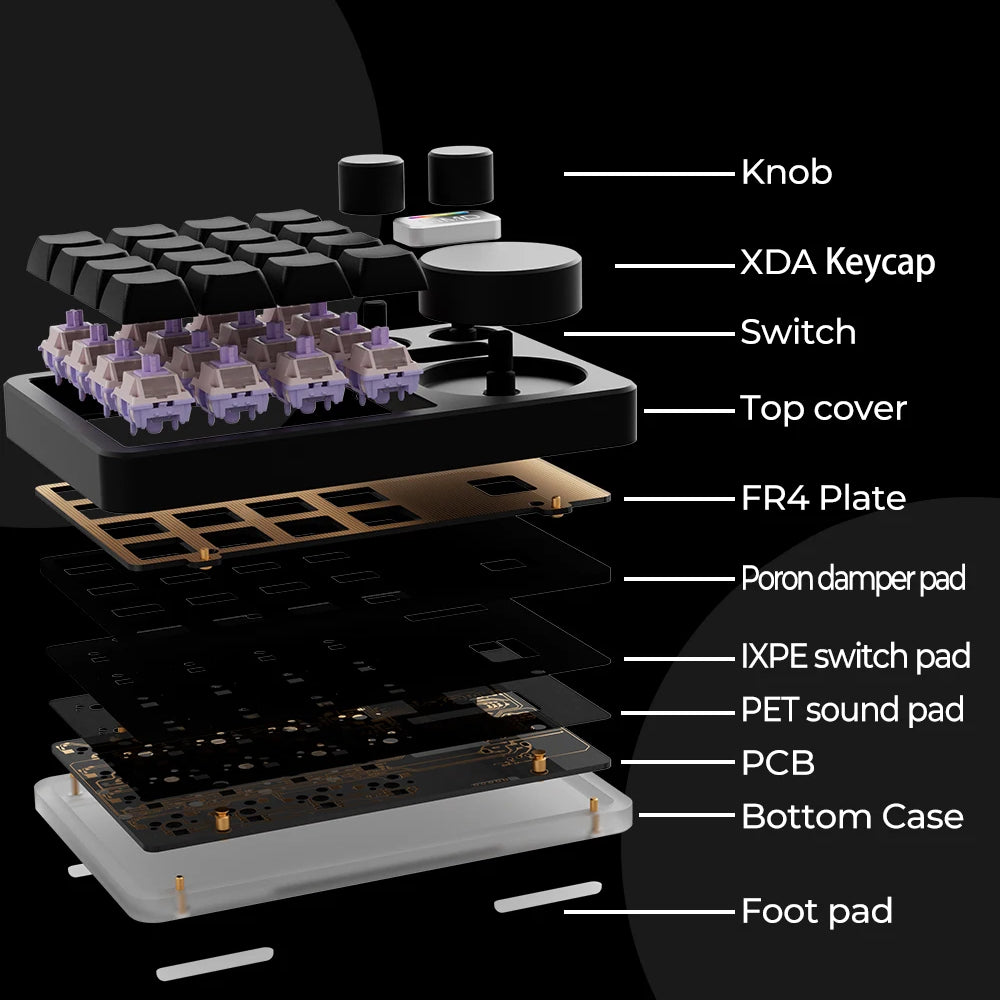 Knob

XDA Keycap

Switch

Top cover

FR4 Plate

Poron damper pad

IXPE switch pad

PET sound pad

PCB

Bottom Case

Foot pad