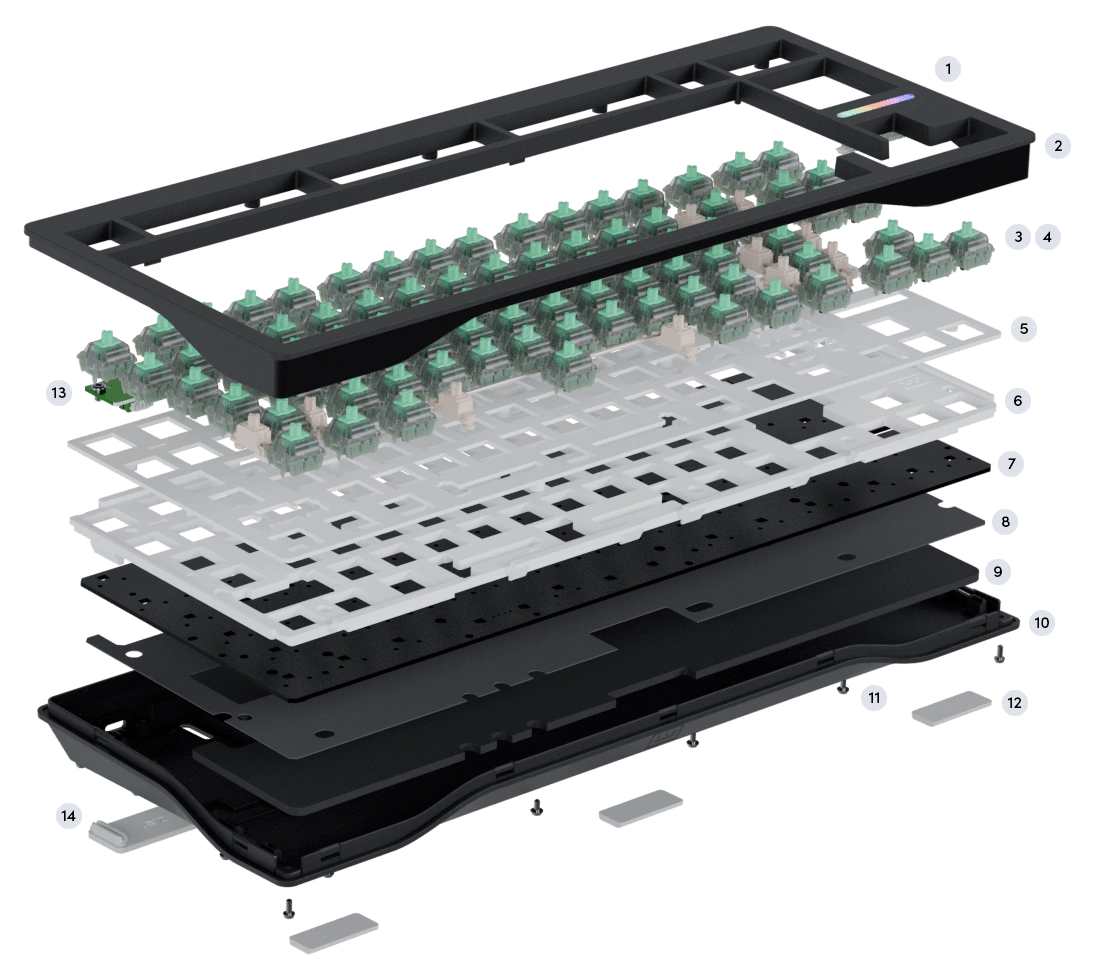 1
2
3
4
5
6
7
8
9
10
11
12
13
14