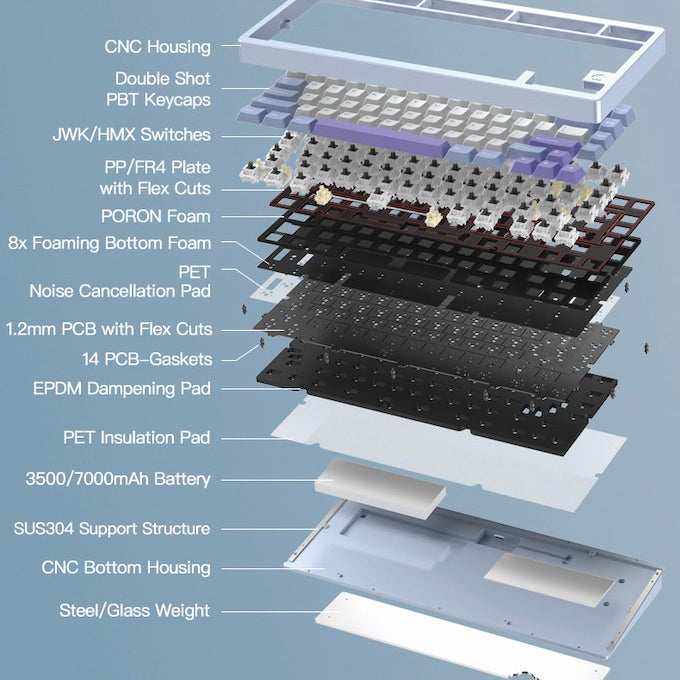 CNC Housing

Double Shot
PBT Keycaps

JWK/HMX Switches

PP/FR4 Plate
with Flex Cuts

PORON Foam

8x Foaming Bottom Foam

PET
Noise Cancellation Pad

1.2mm PCB with Flex Cuts

14 PCB-Gaskets

EPDM Dampening Pad

PET Insulation Pad

3500/7000mAh Battery

SUS304 Support Structure

CNC Bottom Housing

Steel/Glass Weight