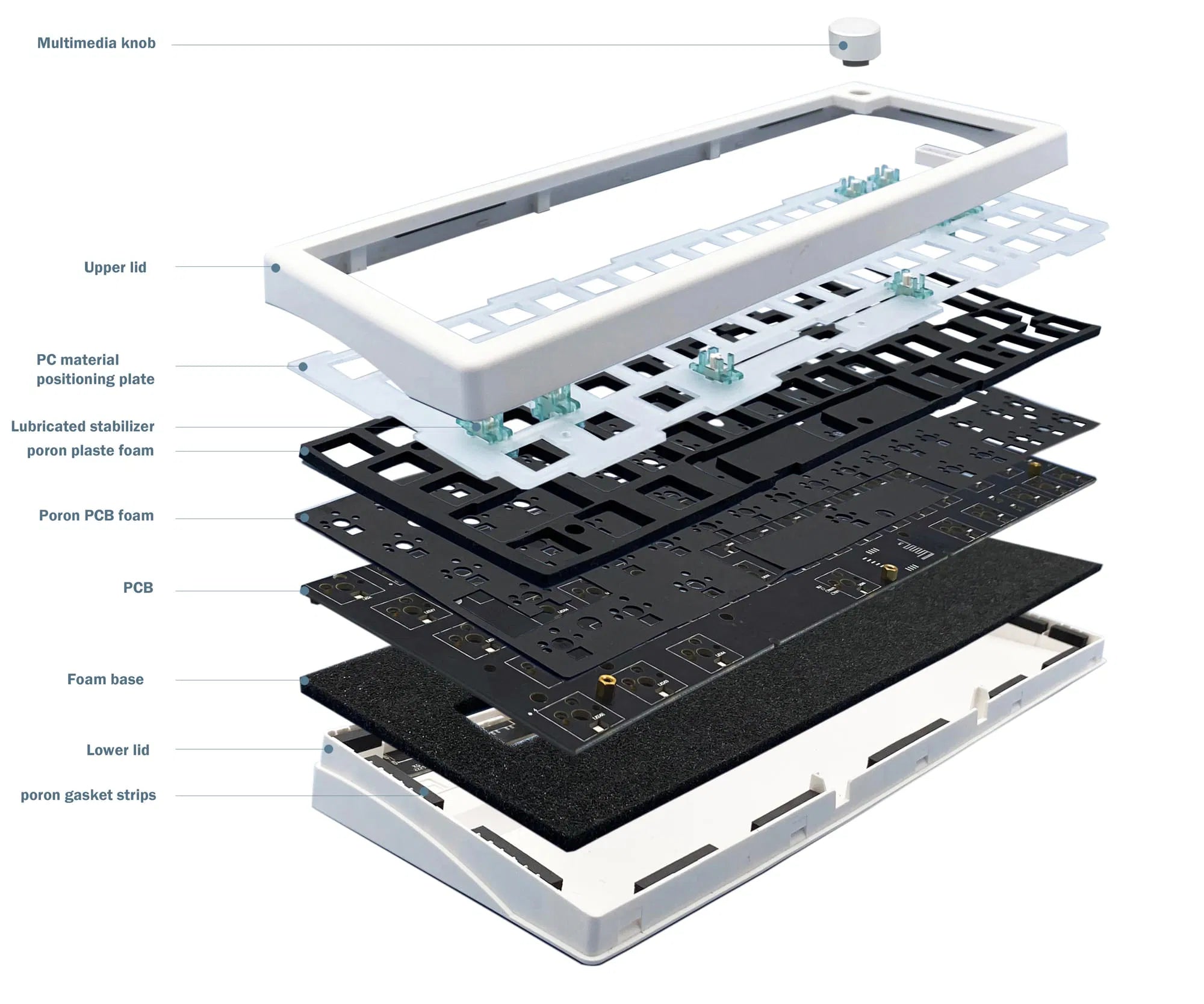 Multimedia knob

Upper lid

PC material positioning plate

Lubricated stabilizer

poron plaste foam

Poron PCB foam

PCB

Foam base

Lower lid

poron gasket strips